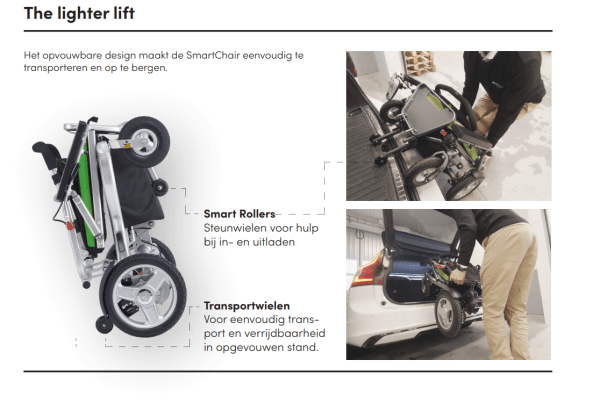 The lighter lift

Het opvouwbare design maakt de SmartChair eenvoudig te transporteren en op te bergen.

Smart Rollers
Steunwielen voor hulp bij in- en uitladen

Transportwielen
Voor eenvoudig transport en verrijdbaarheid in opgevouwen stand.